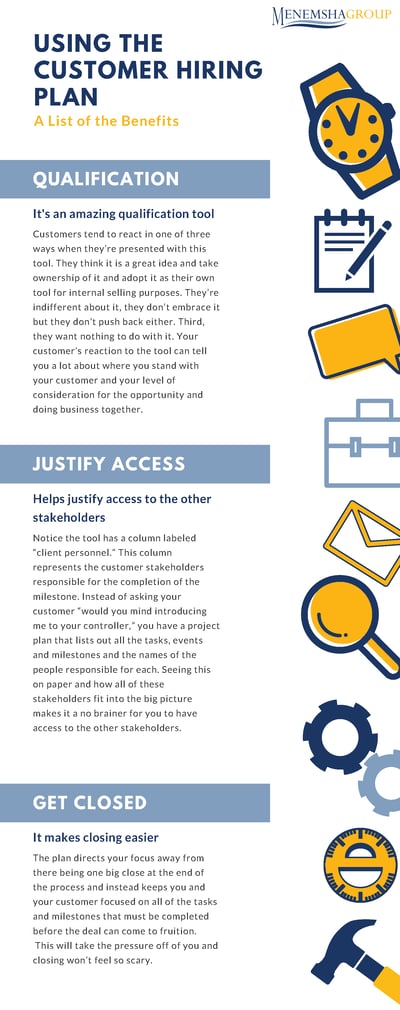 MENEMSHAGROUP

USING THE CUSTOMER HIRING PLAN

A List of the Benefits

QUALIFICATION

It's an amazing qualification tool

Customers tend to react in one of three ways when they're presented with this tool. They think it is a great idea and take ownership of it and adopt it as their own tool for internal selling purposes. They're indifferent about it, they don't embrace it but they don't push back either. Third, they want nothing to do with it. Your customer's reaction to the tool can tell you a lot about where you stand with your customer and your level of consideration for the opportunity and doing business together.

JUSTIFY ACCESS

Helps justify access to the other stakeholders

Notice the tool has a column labeled "client personnel." This column represents the customer stakeholders responsible for the completion of the milestone. Instead of asking your customer "would you mind introducing me to your controller," you have a project plan that lists out all the tasks, events and milestones and the names of the people responsible for each. Seeing this on paper and how all of these stakeholders fit into the big picture makes it a no brainer for you to have access to the other stakeholders.

GET CLOSED

It makes closing easier

The plan directs your focus away from there being one big close at the end of the process and instead keeps you and your customer focused on all of the tasks and milestones that must be completed before the deal can come to fruition. This will take the pressure off of you and closing won't feel so scary.